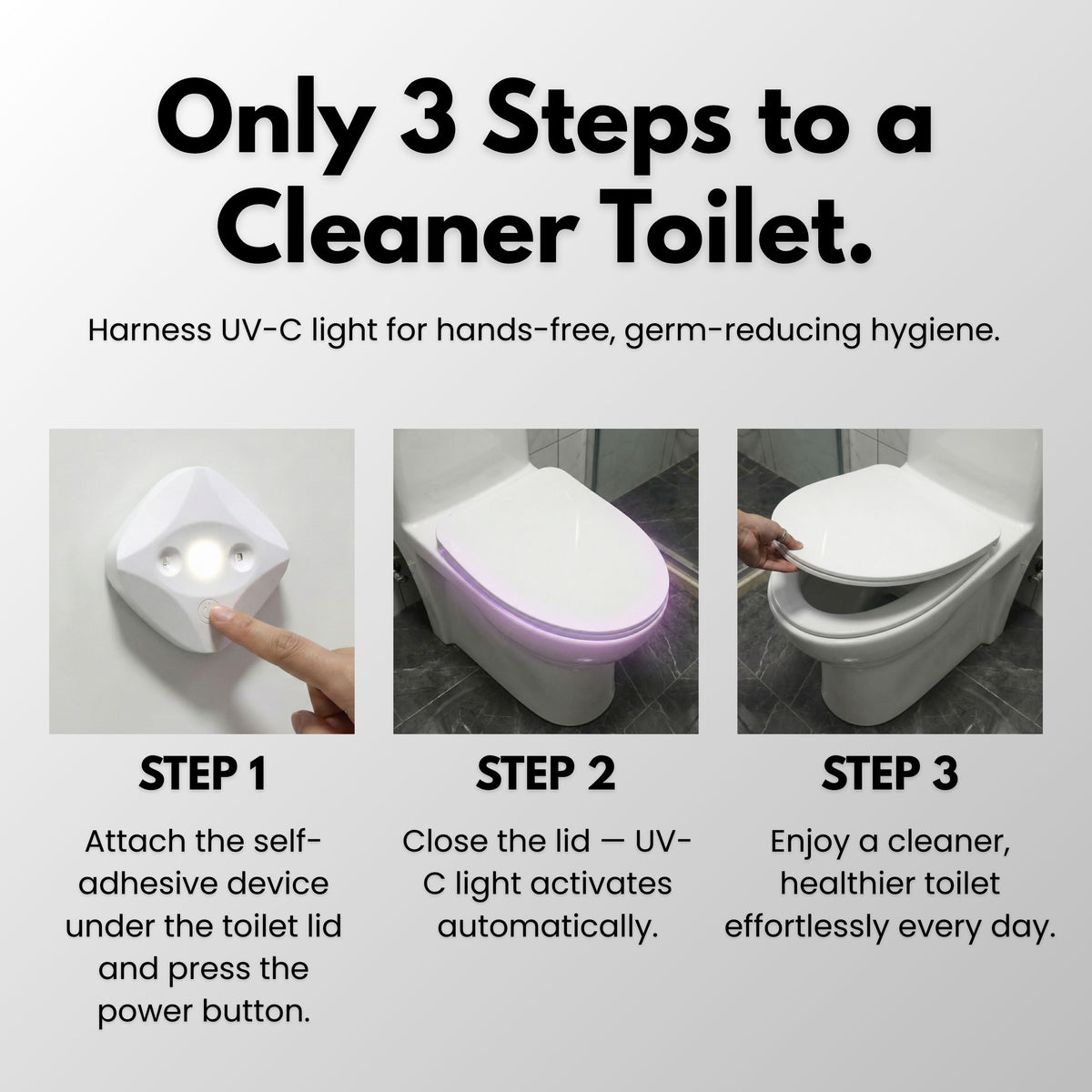 Only 3 Steps to a Cleaner Toilet.

Harness UV-C light for hands-free, germ-reducing hygiene.

STEP 1

Attach the self-adhesive device under the toilet lid and press the power button.

STEP 2

Close the lid — UV-C light activates automatically.

STEP 3

Enjoy a cleaner, healthier toilet effortlessly every day.