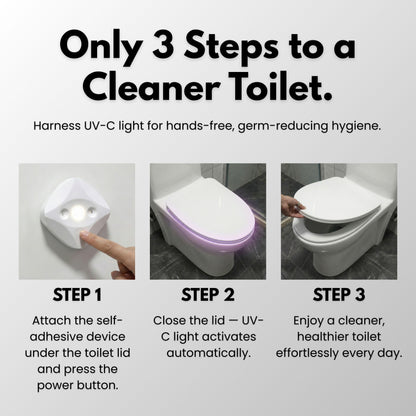 Only 3 Steps to a Cleaner Toilet.

Harness UV-C light for hands-free, germ-reducing hygiene.

STEP 1

Attach the self-adhesive device under the toilet lid and press the power button.

STEP 2

Close the lid — UV-C light activates automatically.

STEP 3

Enjoy a cleaner, healthier toilet effortlessly every day.