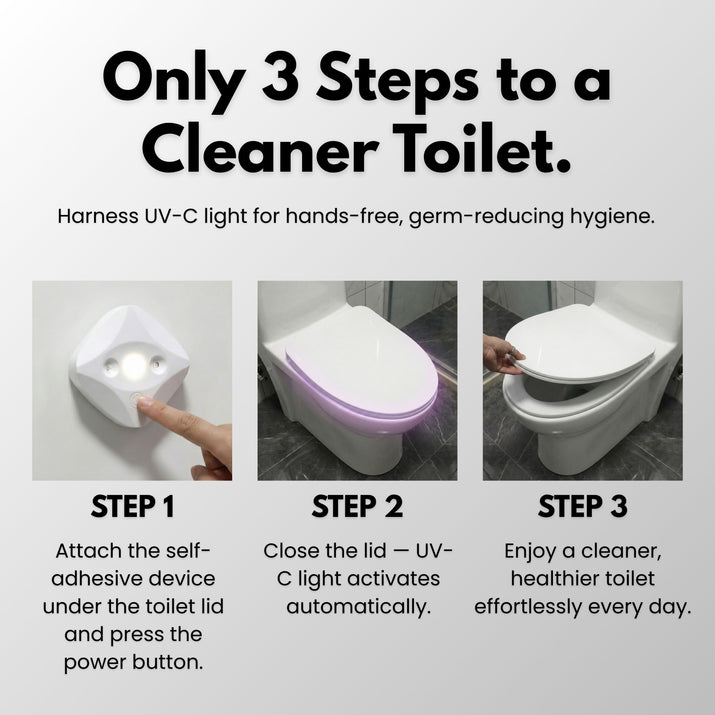 Only 3 Steps to a Cleaner Toilet.

Harness UV-C light for hands-free, germ-reducing hygiene.

STEP 1

Attach the self-adhesive device under the toilet lid and press the power button.

STEP 2

Close the lid — UV-C light activates automatically.

STEP 3

Enjoy a cleaner, healthier toilet effortlessly every day.